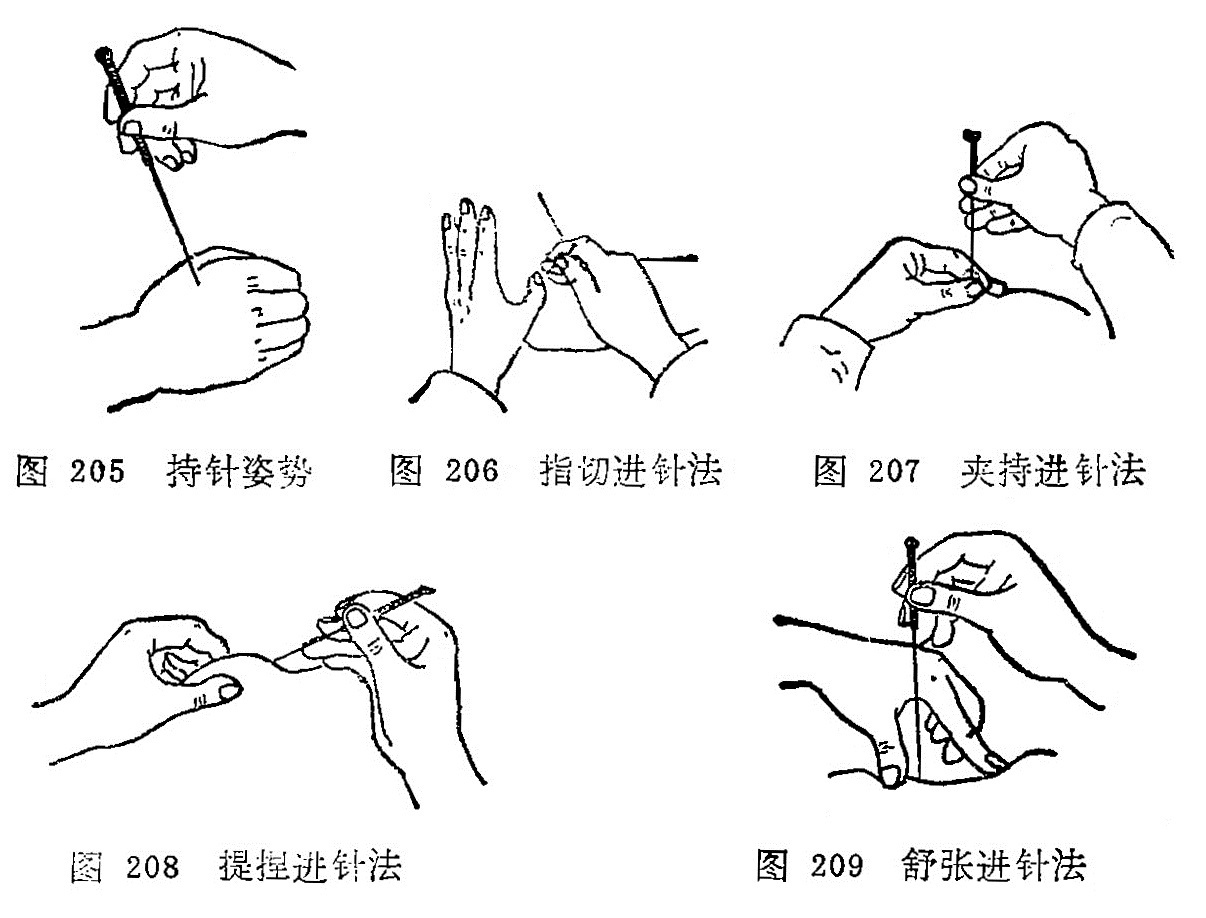 图 205 持针姿势

图 206 指切进针法

图 207 夹持进针法

图 208 提捏进针法

图 209 舒张进针法