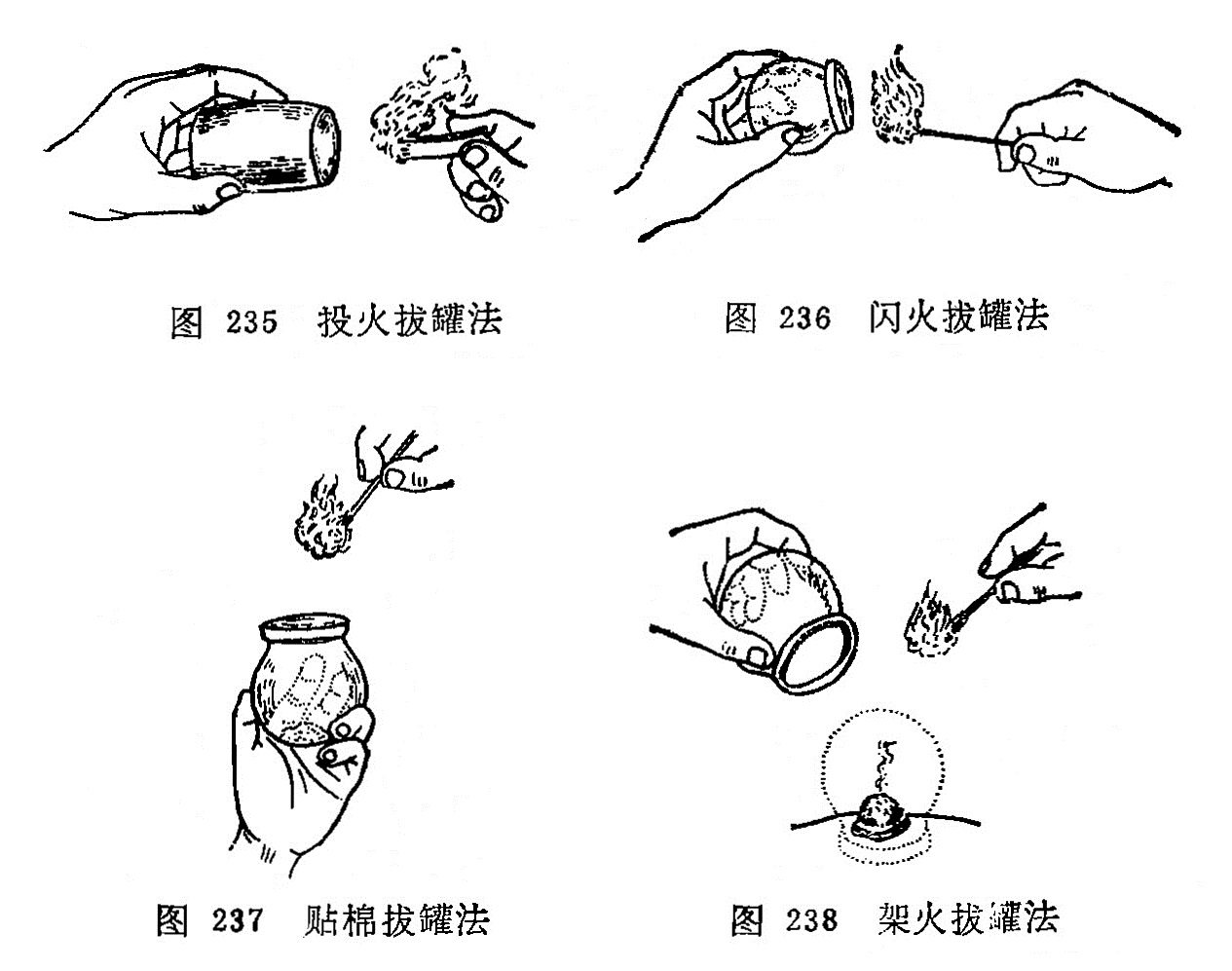 图 235 投火拔罐法

图 236 闪火拔罐法

图 237 贴棉拔罐法

图 238 架火拔罐法